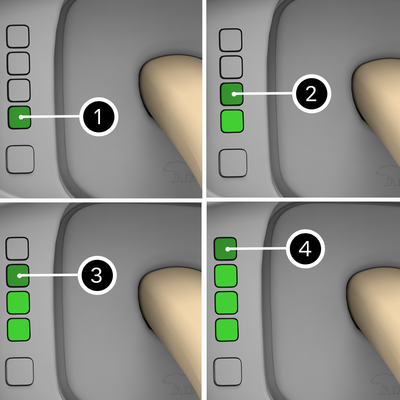 1
2
3
4